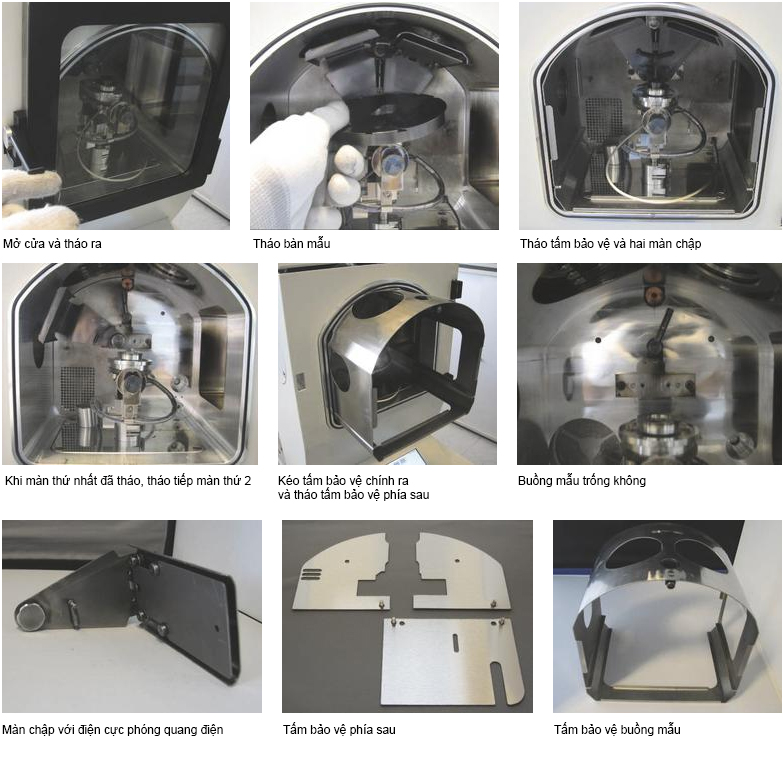 Mở cửa và tháo ra

Tháo bàn mẫu

Tháo tấm bảo vệ và hai màn chập

Khi màn thứ nhất đã tháo, tháo tiếp màn thứ 2

Kéo tấm bảo vệ chính ra và tháo tấm bảo vệ phía sau

Buồng mẫu trống không

Màn chập với điện cực phóng quang điện

Tấm bảo vệ phía sau

Tấm bảo vệ buồng mẫu